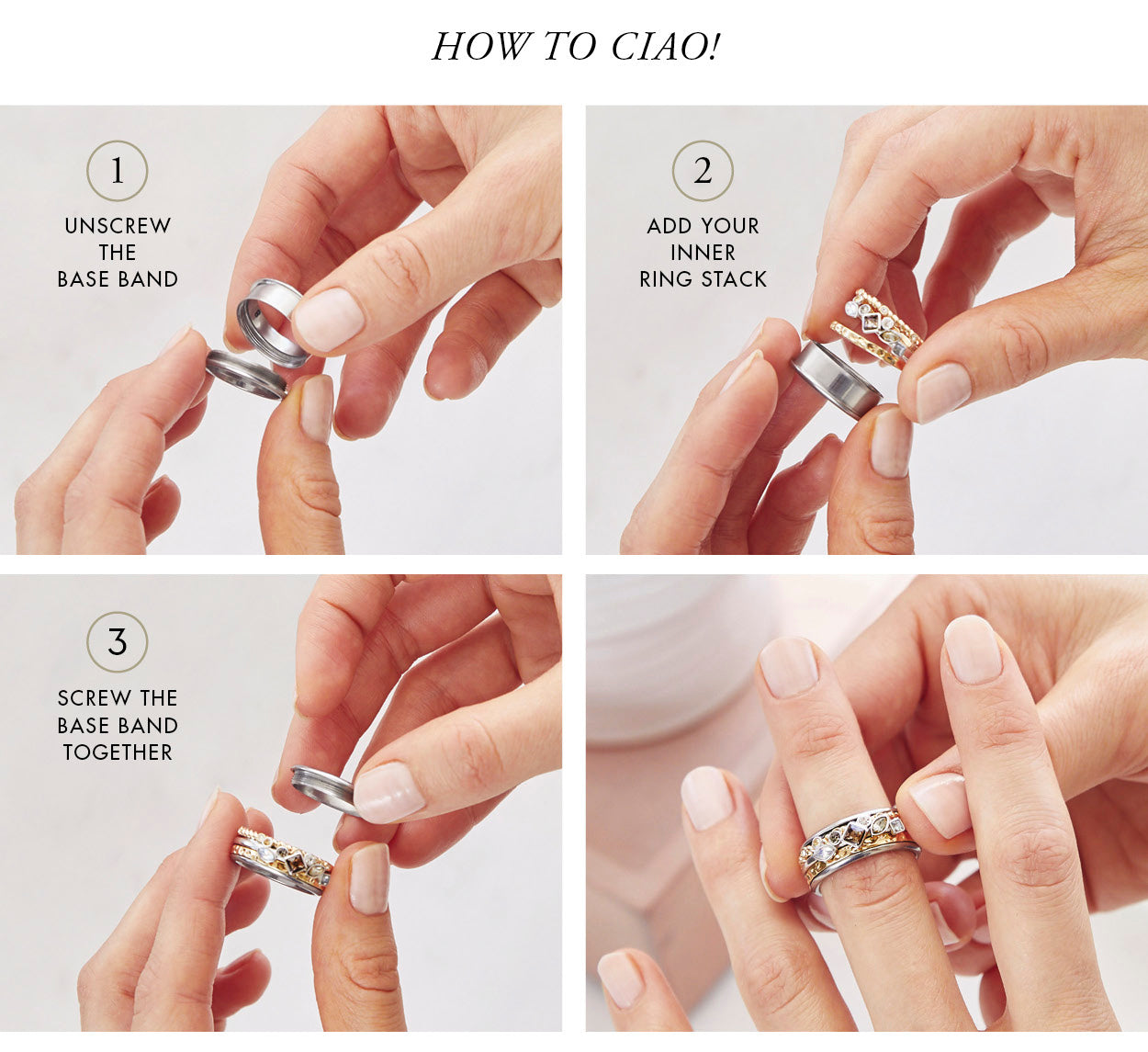 HOW TO CIAO!

1

UNSCREW THE BASE BAND

2

ADD YOUR INNER RING STACK

3

SCREW THE BASE BAND TOGETHER